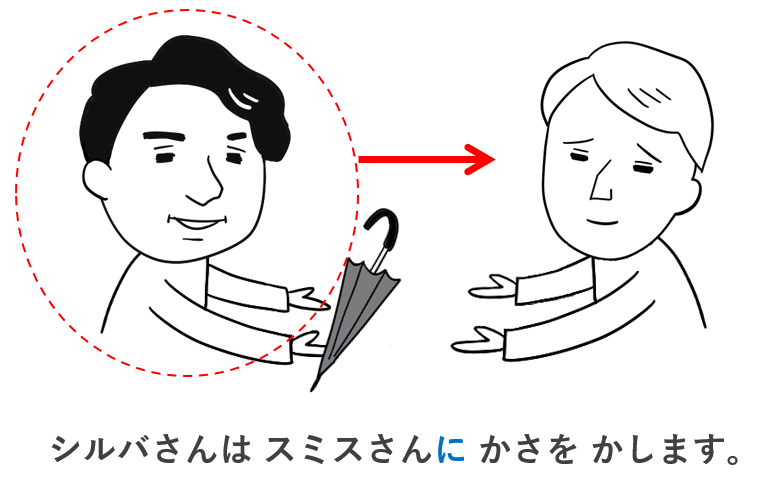 シルバさんは スミスさんに かさを かします。