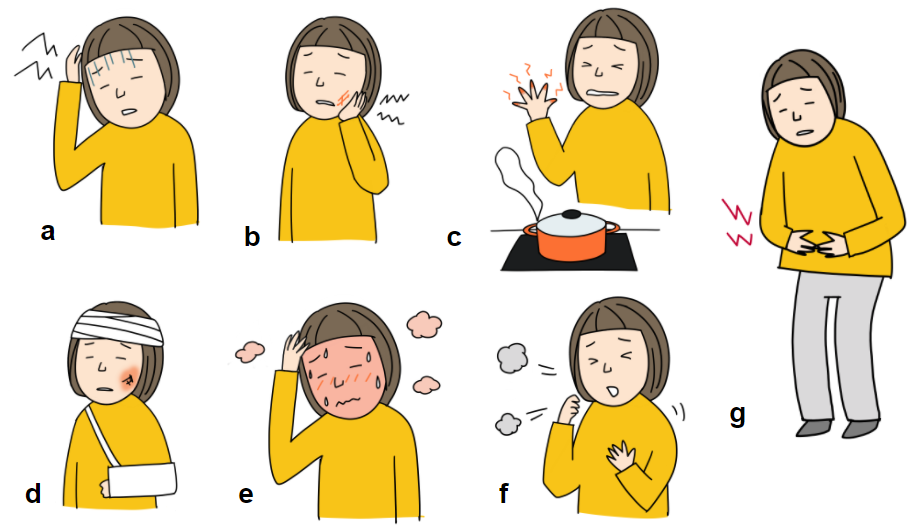 a

b

c

g

d

e

f